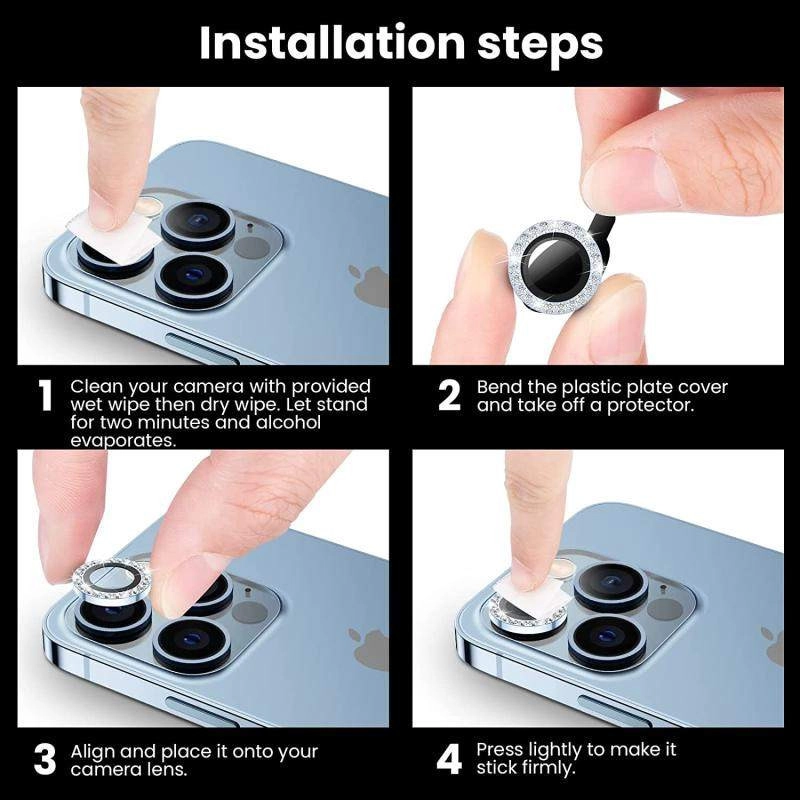 Installation steps

1 Clean your camera with provided wet wipe then dry wipe. Let stand for two minutes and alcohol evaporates.

2 Bend the plastic plate cover and take off a protector.

3 Align and place it onto your camera lens.

4 Press lightly to make it stick firmly.