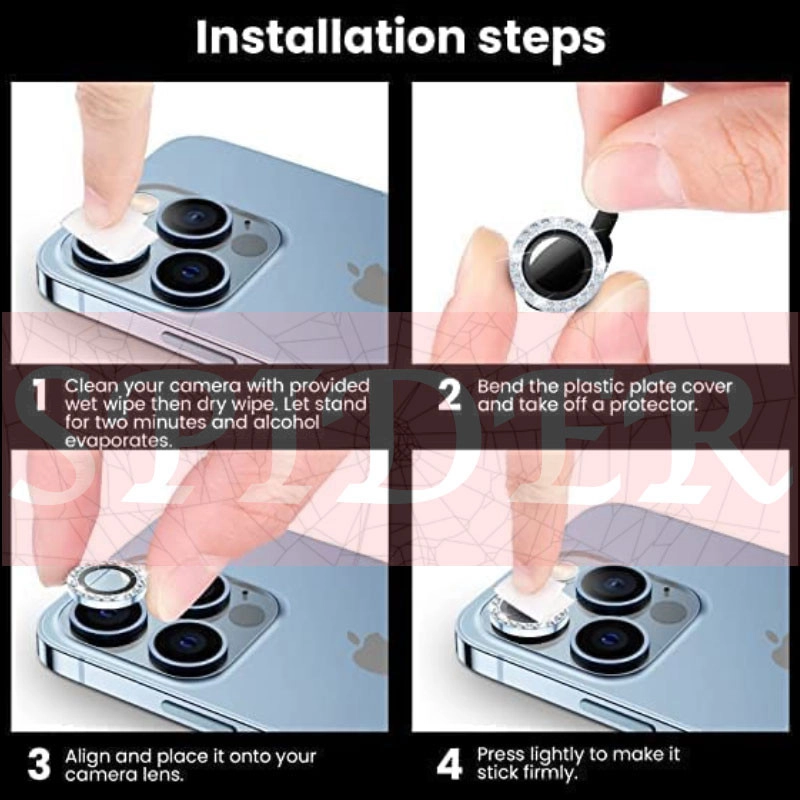 Installation steps

1 Clean your camera with provided wet wipe then dry wipe. Let stand for two minutes and alcohol evaporates.

2 Bend the plastic plate cover and take off a protector.

SPIDER

3 Align and place it onto your camera lens.

4 Press lightly to make it stick firmly.