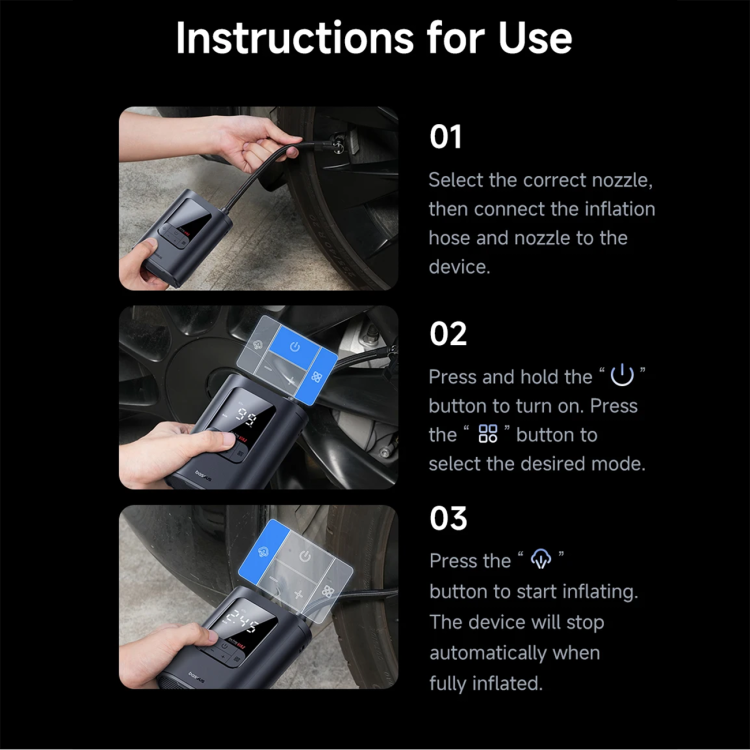 Instructions for Use

01

Select the correct nozzle, then connect the inflation hose and nozzle to the device.

02

Press and hold the " " button to turn on. Press the " " button to select the desired mode.

03

Press the " " button to start inflating. The device will stop automatically when fully inflated.